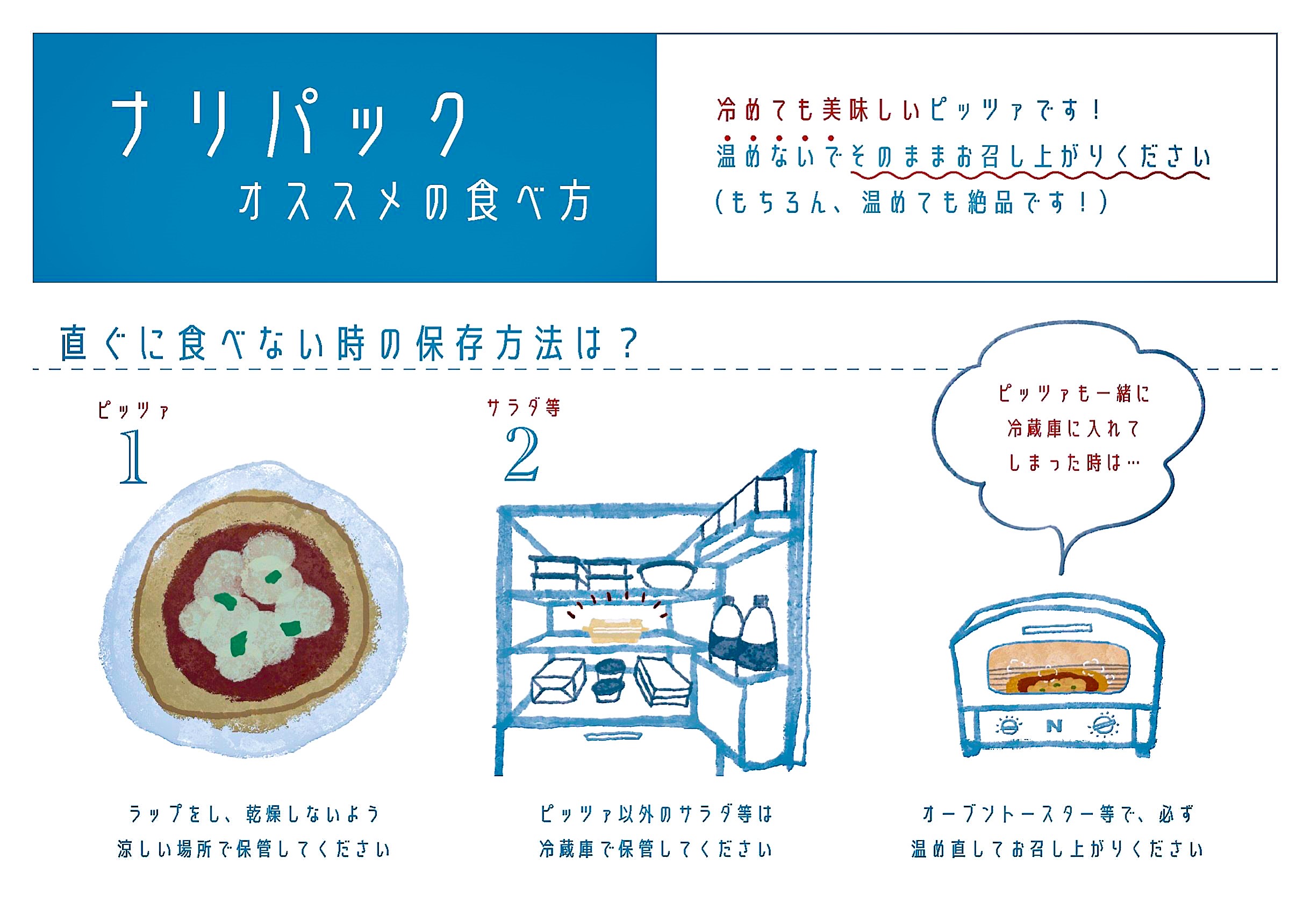 ナリパック
オススメの食べ方

冷めても美味しいピッツァです！
温めないでそのままお召し上がりください
（もちろん、温めても絶品です！）

直ぐに食べない時の保存方法は？

ピッツァ
1

ラップをし、乾燥しないよう
涼しい場所で保管してください

サラダ等
2

ピッツァ以外のサラダ等は
冷蔵庫で保管してください

ピッツァも一緒に
冷蔵庫に入れて
しまった時は…

N

オーブントースター等で、必ず
温め直してお召し上がりください